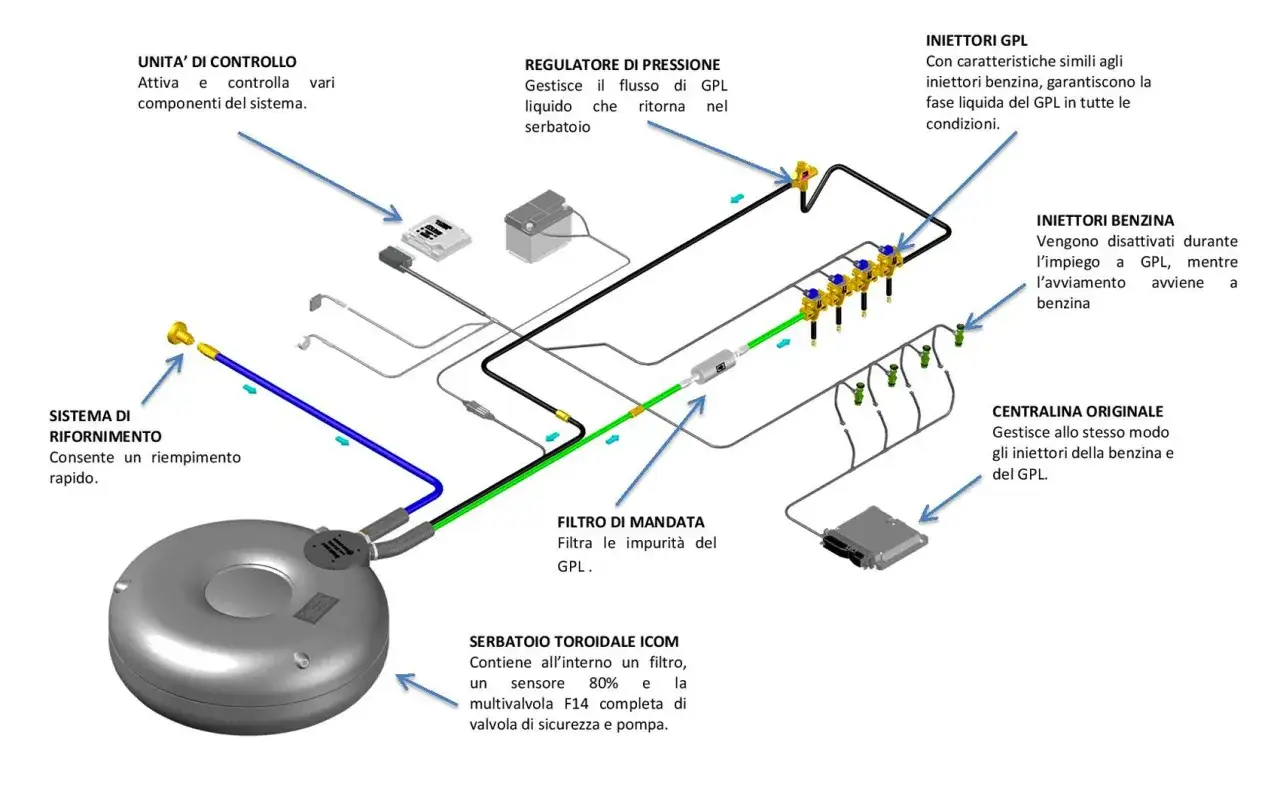 UNITA' DI CONTROLLO
Attiva e controlla vari componenti del sistema.

REGULATORE DI PRESSIONE
Gestisce il flusso di GPL liquido che ritorna nel serbatoio

INIETTORI GPL
Con caratteristiche simili agli iniettori benzina, garantiscono la fase liquida del GPL in tutte le condizioni.

INIETTORI BENZINA
Vengono disattivati durante l'impiego a GPL, mentre l'avviamento avviene a benzina

SISTEMA DI RIFORNIMENTO
Consente un riempimento rapido.

CENTRALINA ORIGINALE
Gestisce allo stesso modo gli iniettori della benzina e del GPL.

FILTRO DI MANDATA
Filtra le impurità del GPL .

SERBATOIO TOROIDALE ICOM
Contiene all'interno un filtro, un sensore 80% e la multivalvola F14 completa di valvola di sicurezza e pompa.